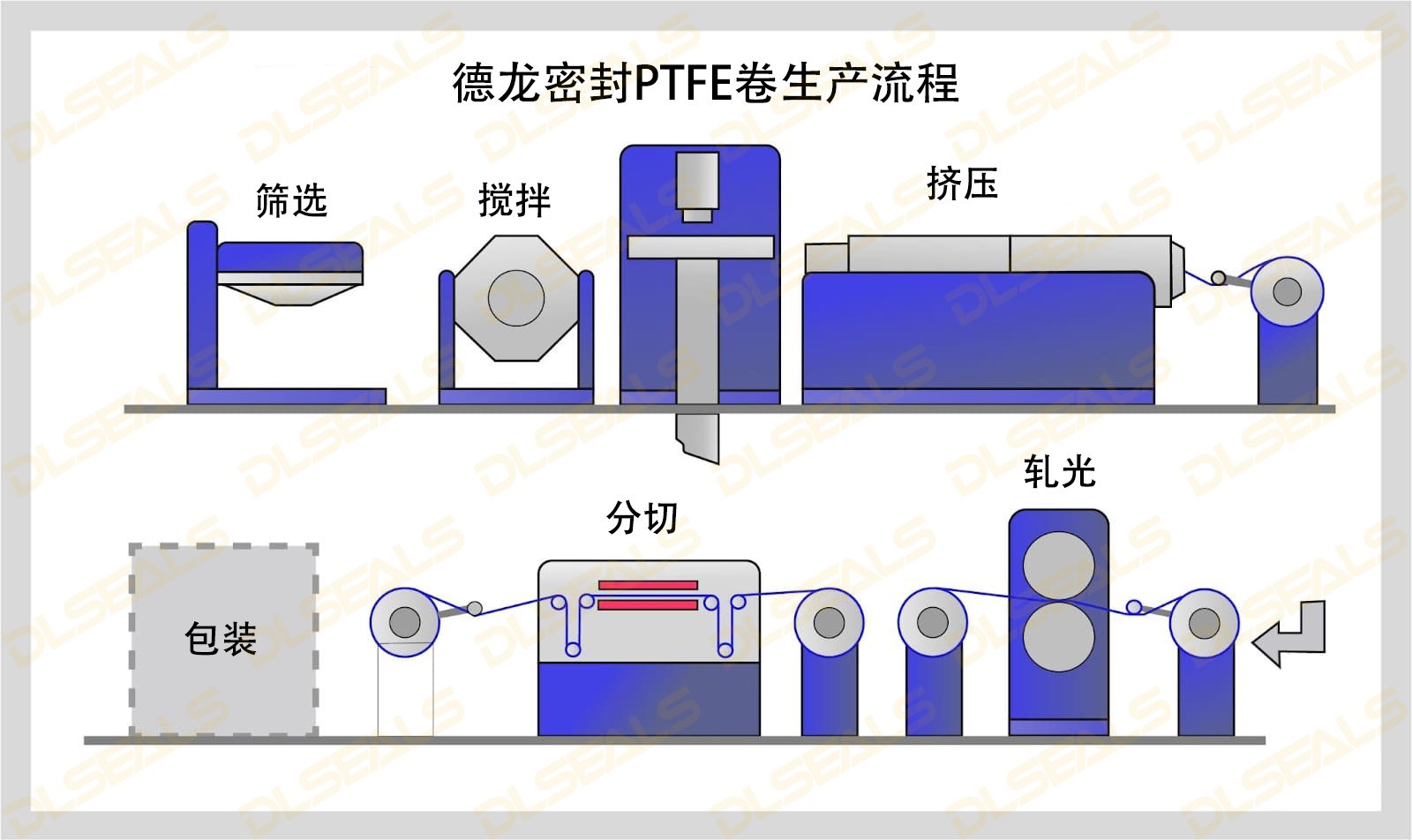 德龙密封PTFE卷生产流程

筛选

搅拌

挤压

轧光

分切

包装

DLSEALS